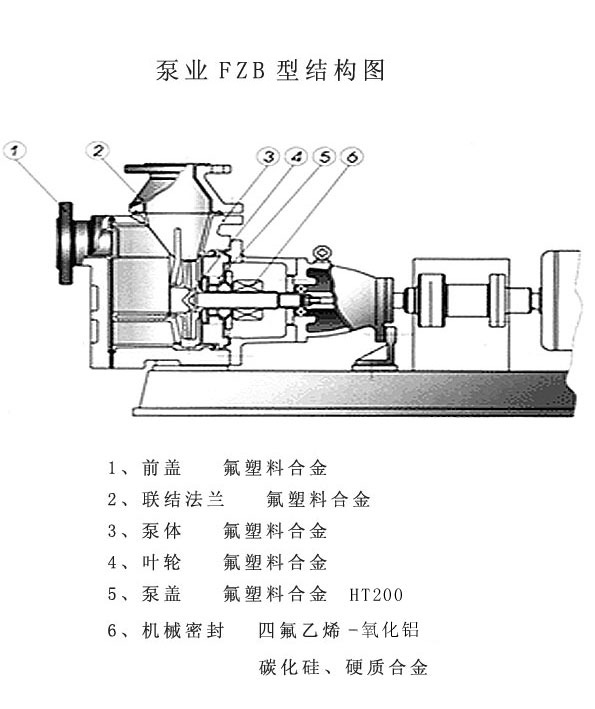 泵业 FZB 型结构图

1 2 3 4 5 6

1、前盖　氟塑料合金
2、联结法兰　氟塑料合金
3、泵体　氟塑料合金
4、叶轮　氟塑料合金
5、泵盖　氟塑料合金　HT200
6、机械密封　四氟乙烯 -氧化铝
碳化硅、硬质合金